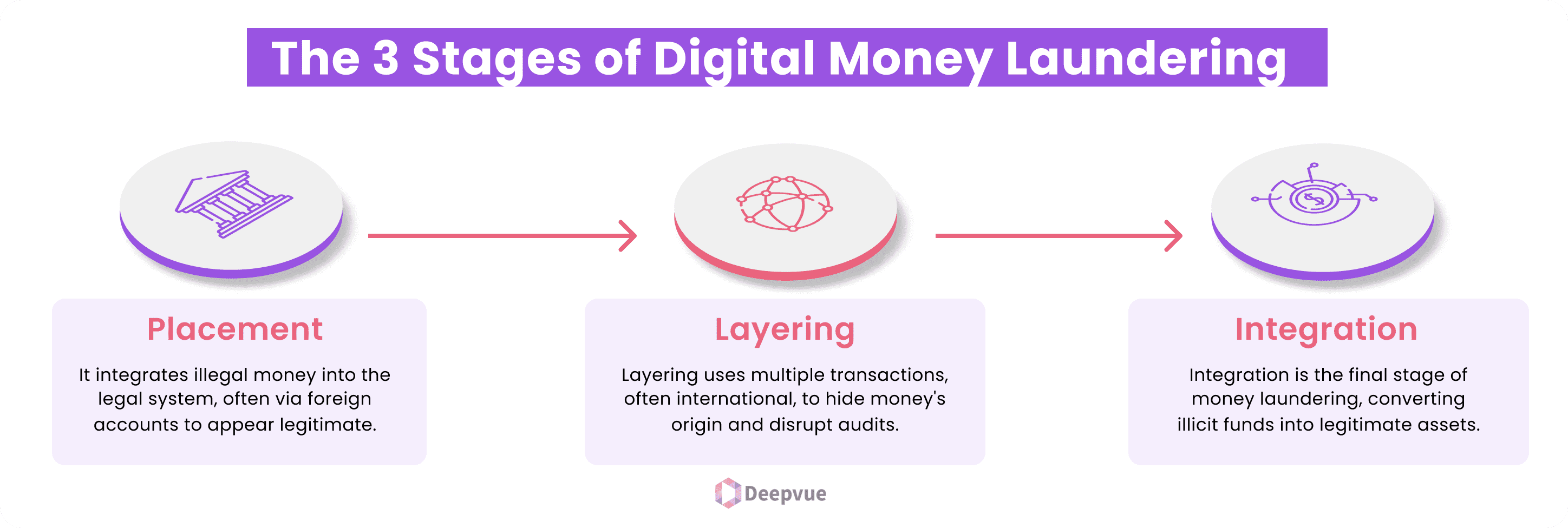 The 3 Stages of Digital Money Laundering

Placement

It integrates illegal money into the legal system, often via foreign accounts to appear legitimate.

Layering

Layering uses multiple transactions, often international, to hide money's origin and disrupt audits.

Integration

Integration is the final stage of money laundering, converting illicit funds into legitimate assets.

Deepvue