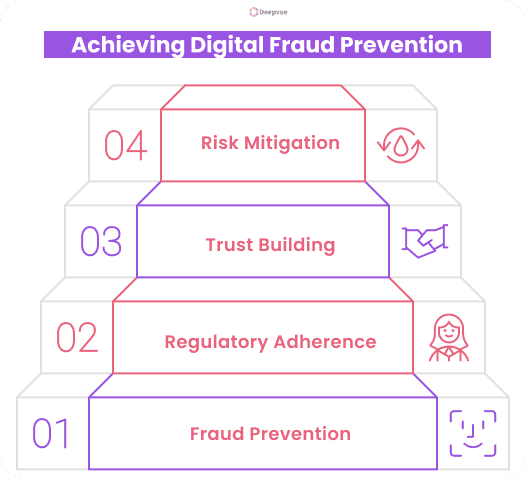 Deepvue

Achieving Digital Fraud Prevention

04 Risk Mitigation

03 Trust Building

02 Regulatory Adherence

01 Fraud Prevention