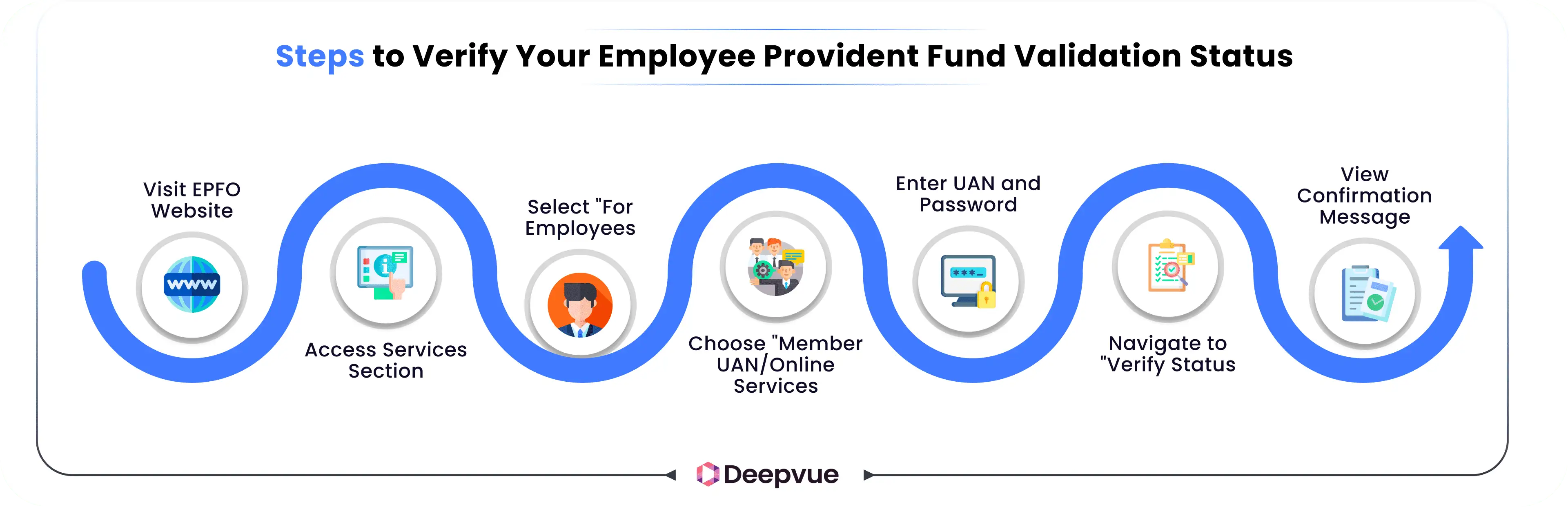 Steps to Verify Your Employee Provident Fund Validation Status

Visit EPFO Website

www

Access Services Section

Select "For Employees

Choose "Member UAN/Online Services

Enter UAN and Password

***_

Navigate to "Verify Status

View Confirmation Message

Deepvue